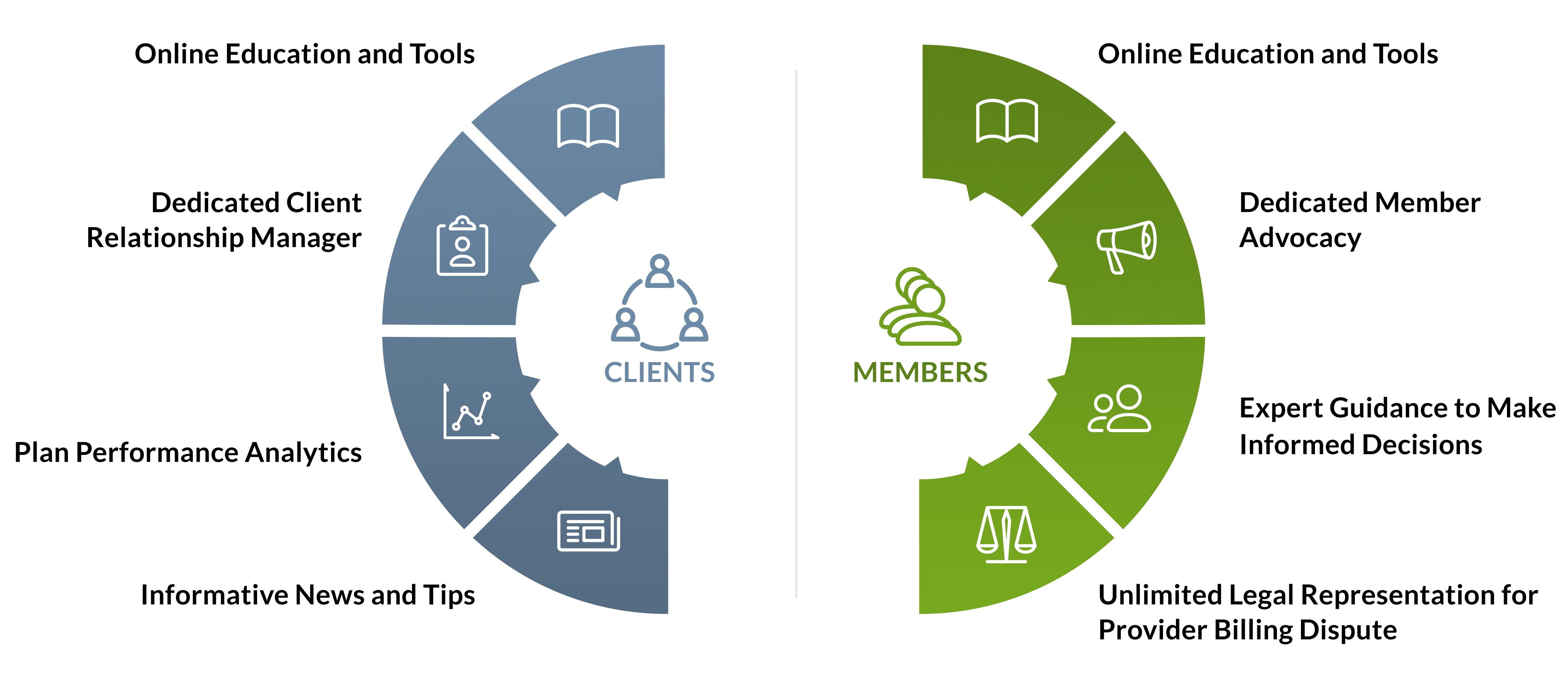 Online Education and Tools

Dedicated Client Relationship Manager

Plan Performance Analytics

Informative News and Tips

CLIENTS

MEMBERS

Online Education and Tools

Dedicated Member Advocacy

Expert Guidance to Make Informed Decisions

Unlimited Legal Representation for Provider Billing Dispute